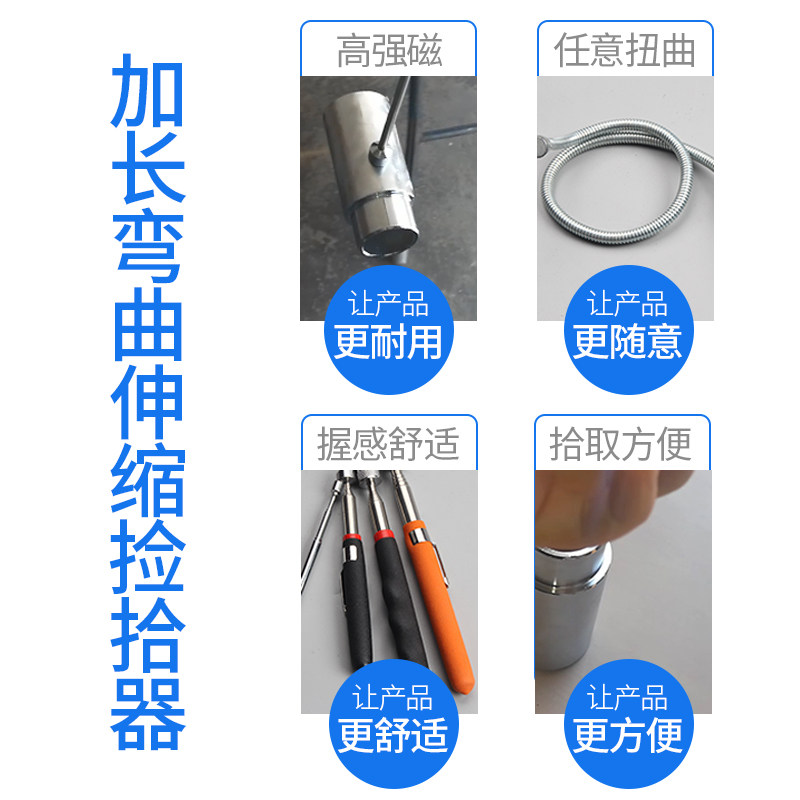 加长弯曲伸缩捡拾器

高强磁

让产品
更耐用

任意扭曲

让产品
更随意

握感舒适

让产品
更舒适

拾取方便

让产品
更方便