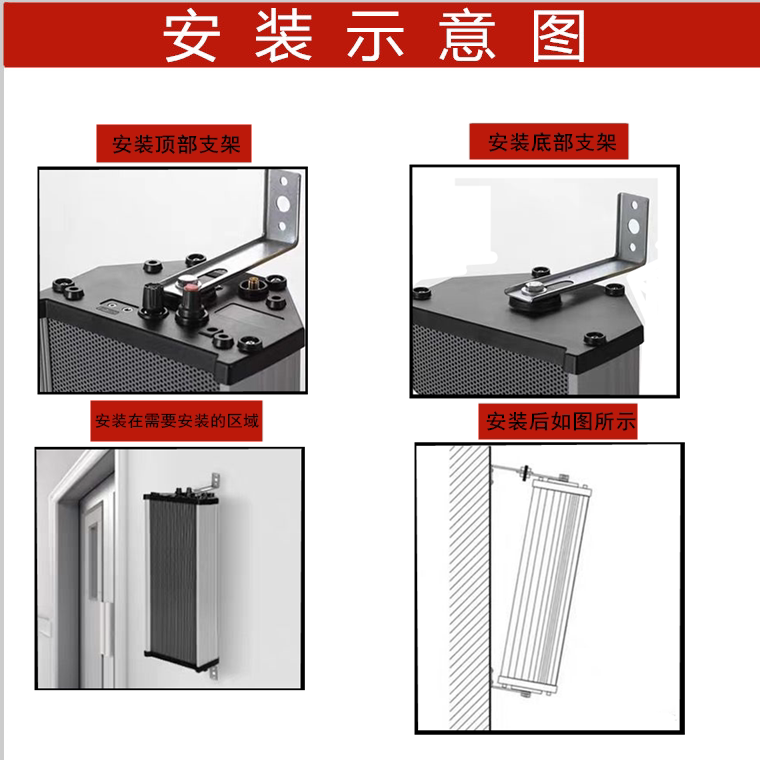 安装示意图

安装顶部支架

安装底部支架

安装在需要安装的区域

安装后如图所示