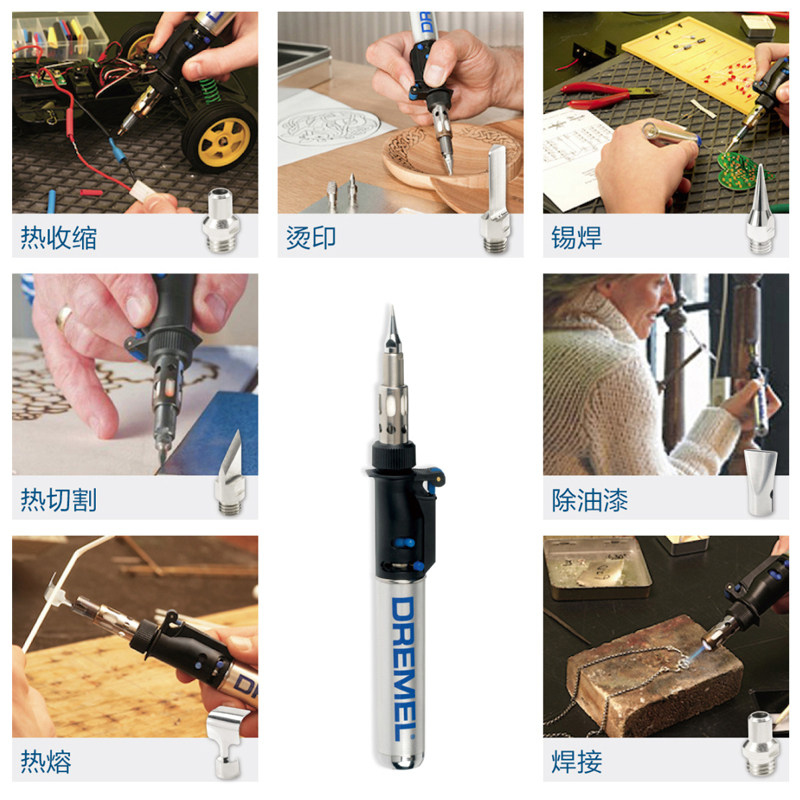 热收缩

烫印

锡焊

热切割

DREMEL

除油漆

热熔

焊接