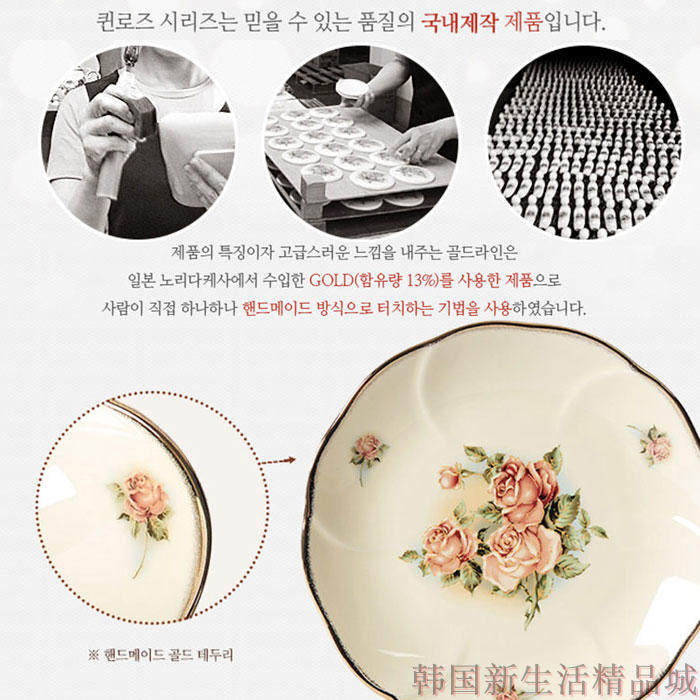 퀸로즈 시리즈는 믿을 수 있는 품질의 국내제작 제품입니다.

제품의 특징이자 고급스러운 느낌을 내주는 골드라인은
일본 노리다케사에서 수입한 GOLD(함유량 13%)를 사용한 제품으로
사람이 직접 하나하나 핸드메이드 방식으로 터치하는 기법을 사용하였습니다.

※ 핸드메이드 골드 테두리

韩国新生活精品城