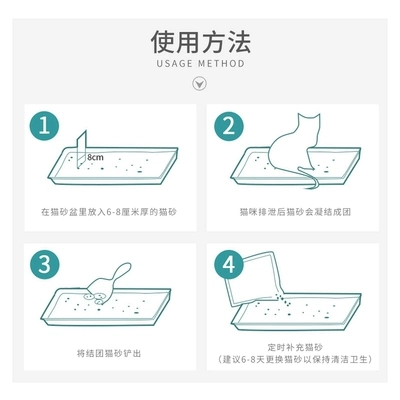 使用方法
USAGE METHOD

1
8cm
在猫砂盆里放入6-8厘米厚的猫砂

2
猫咪排泄后猫砂会凝结成团

3
将结团猫砂铲出

4
定时补充猫砂
（建议6-8天更换猫砂以保持清洁卫生）