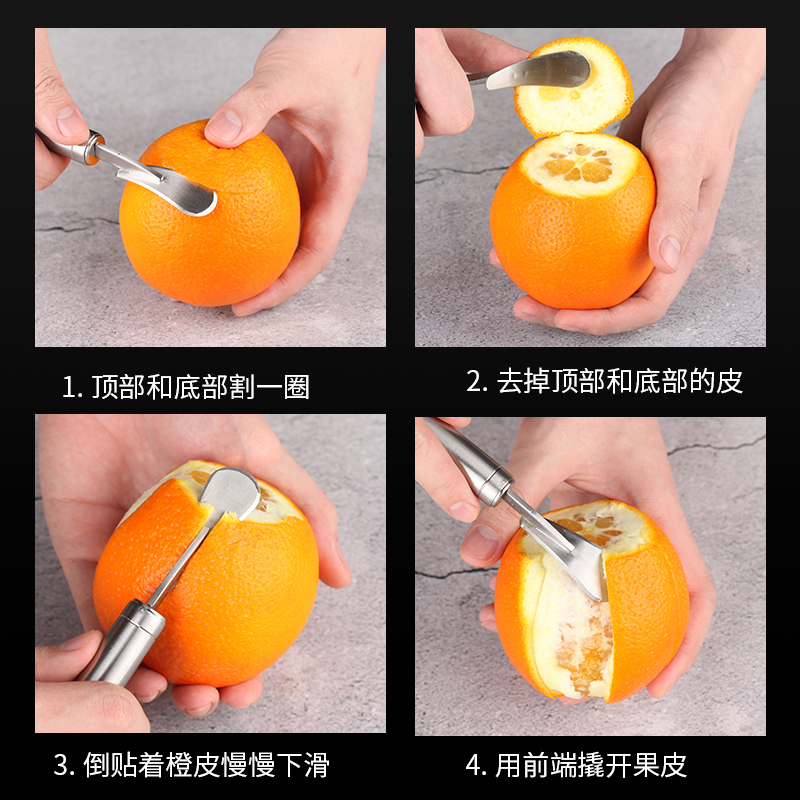 1. 顶部和底部割一圈

2. 去掉顶部和底部的皮

3. 倒贴着橙皮慢慢下滑

4. 用前端撬开果皮