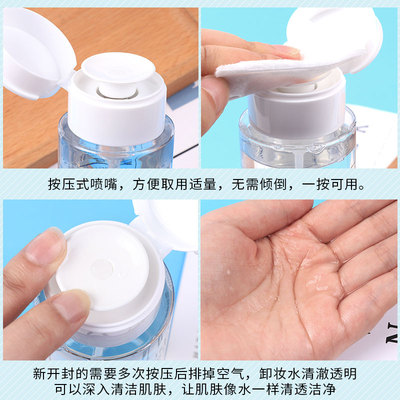 按压式喷嘴，方便取用适量，无需倾倒，一按可用。

新开封的需要多次按压后排掉空气，卸妆水清澈透明
可以深入清洁肌肤，让肌肤像水一样清透洁净