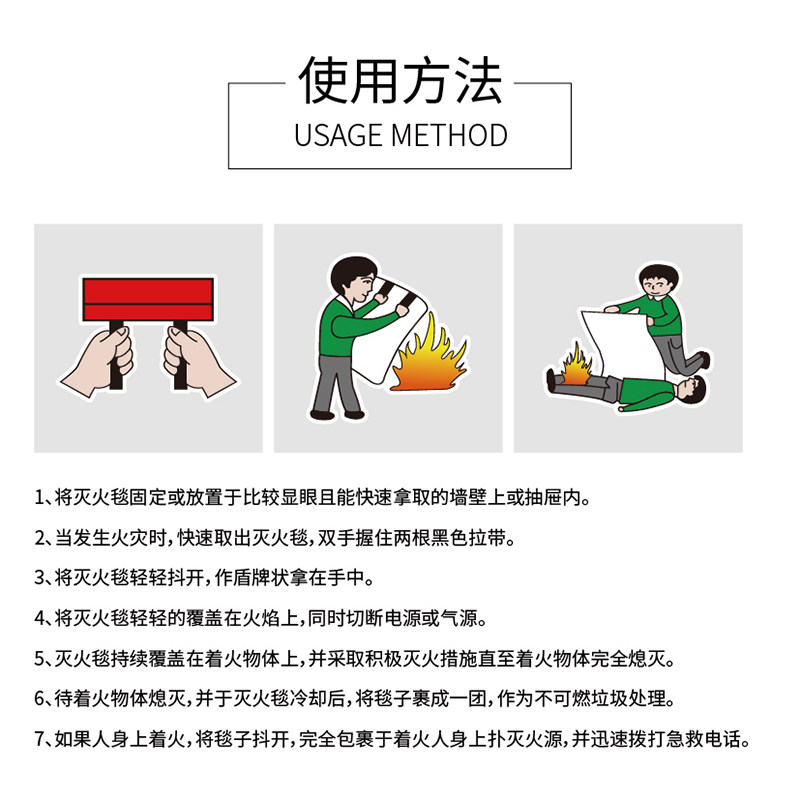 使用方法
USAGE METHOD

1、将灭火毯固定或放置于比较显眼且能快速拿取的墙壁上或抽屉内。

2、当发生火灾时，快速取出灭火毯，双手握住两根黑色拉带。

3、将灭火毯轻轻抖开，作盾牌状拿在手中。

4、将灭火毯轻轻的覆盖在火焰上，同时切断电源或气源。

5、灭火毯持续覆盖在着火物体上，并采取积极灭火措施直至着火物体完全熄灭。

6、待着火物体熄灭，并于灭火毯冷却后，将毯子裹成一团，作为不可燃垃圾处理。

7、如果人身上着火，将毯子抖开，完全包裹于着火人身上扑灭火源，并迅速拨打急救电话。