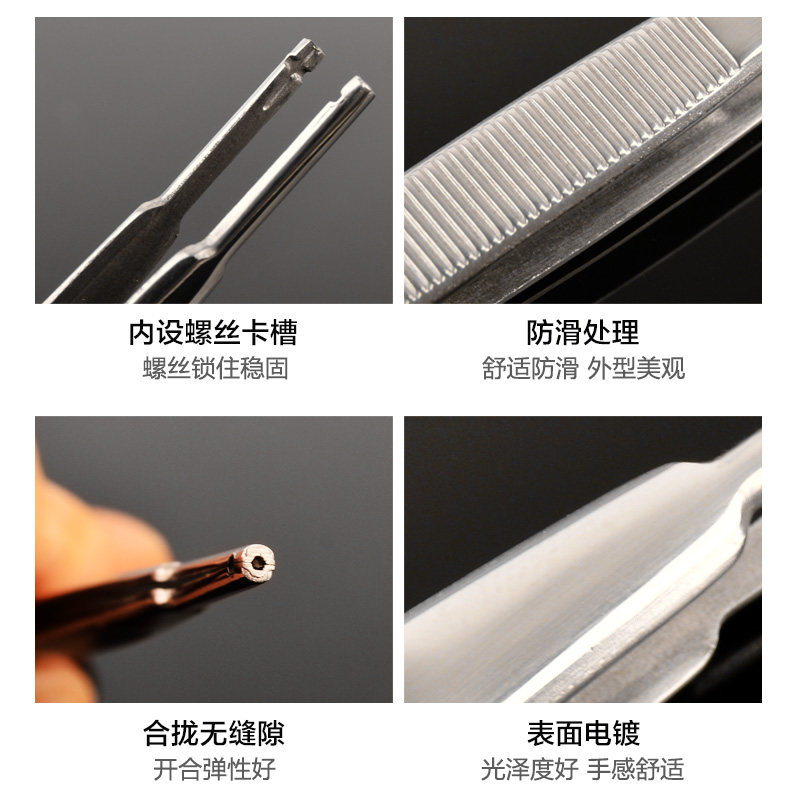 内设螺丝卡槽
螺丝锁住稳固

防滑处理
舒适防滑 外型美观

合拢无缝隙
开合弹性好

表面电镀
光泽度好 手感舒适