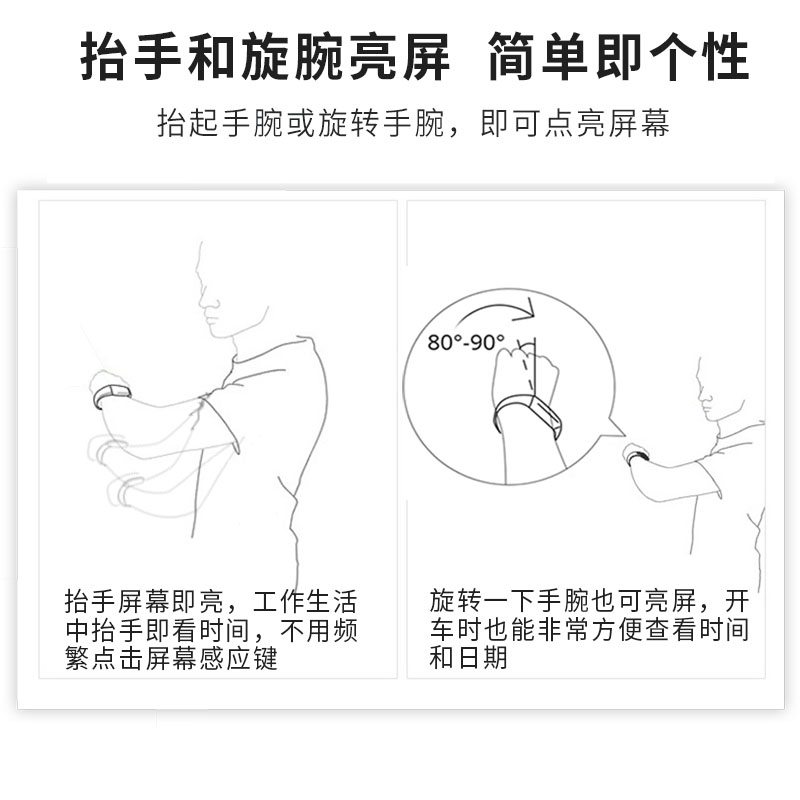 抬手和旋腕亮屏 简单即个性

抬起手腕或旋转手腕，即可点亮屏幕

抬手屏幕即亮，工作生活中抬手即看时间，不用频繁点击屏幕感应键

80°-90°

旋转一下手腕也可亮屏，开车时也能非常方便查看时间和日期