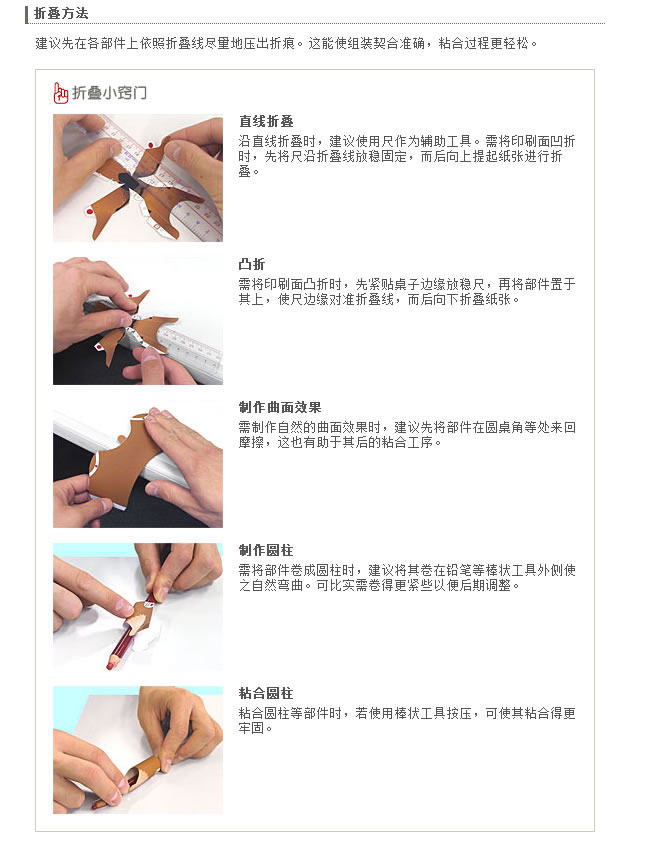 折叠方法

建议先在各部件上依照折叠线尽量地压出折痕。这能使组装契合准确，粘合过程更轻松。

折叠小窍门

直线折叠
沿直线折叠时，建议使用尺作为辅助工具。需将印刷面凹折时，先将尺沿折叠线放稳固定，而后向上提起纸张进行折叠。

凸折
需将印刷面凸折时，先紧贴桌子边缘放稳尺，再将部件置于其上，使尺边缘对准折叠线，而后向下折叠纸张。

制作曲面效果
需制作自然的曲面效果时，建议先将部件在圆桌角等处来回摩擦，这也有助于其后的粘合工序。

制作圆柱
需将部件卷成圆柱时，建议将其卷在铅笔等棒状工具外侧使之自然弯曲。可比实需卷得更紧些以便后期调整。

粘合圆柱
粘合圆柱等部件时，若使用棒状工具按压，可使其粘合得更牢固。