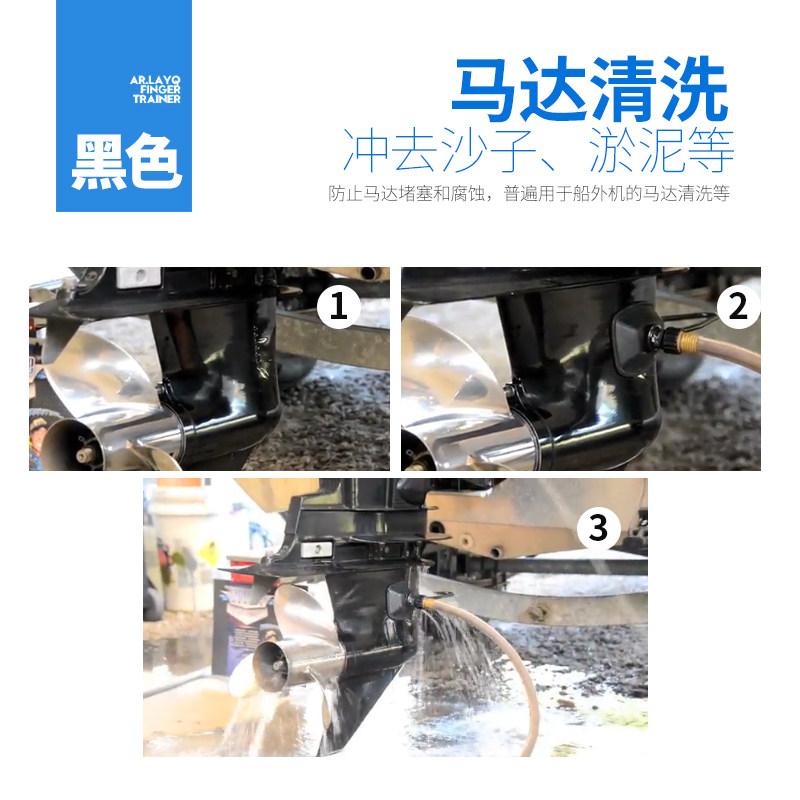 AR.LAYQ FINGER TRAINER

黑色

马达清洗

冲去沙子、淤泥等

防止马达堵塞和腐蚀，普遍用于船外机的马达清洗等

1

2

3