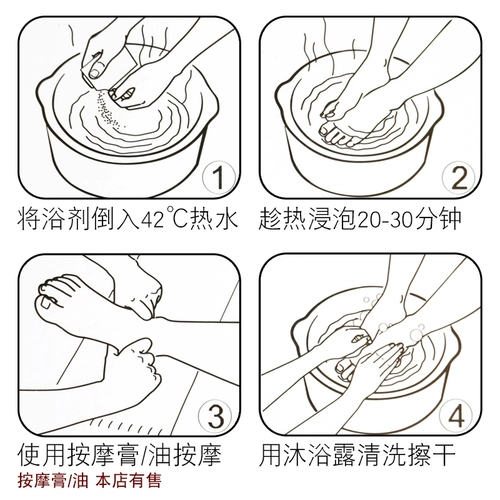 1

将浴剂倒入42℃热水

2

趁热浸泡20-30分钟

3

使用按摩膏/油按摩

按摩膏/油 本店有售

4

用沐浴露清洗擦干