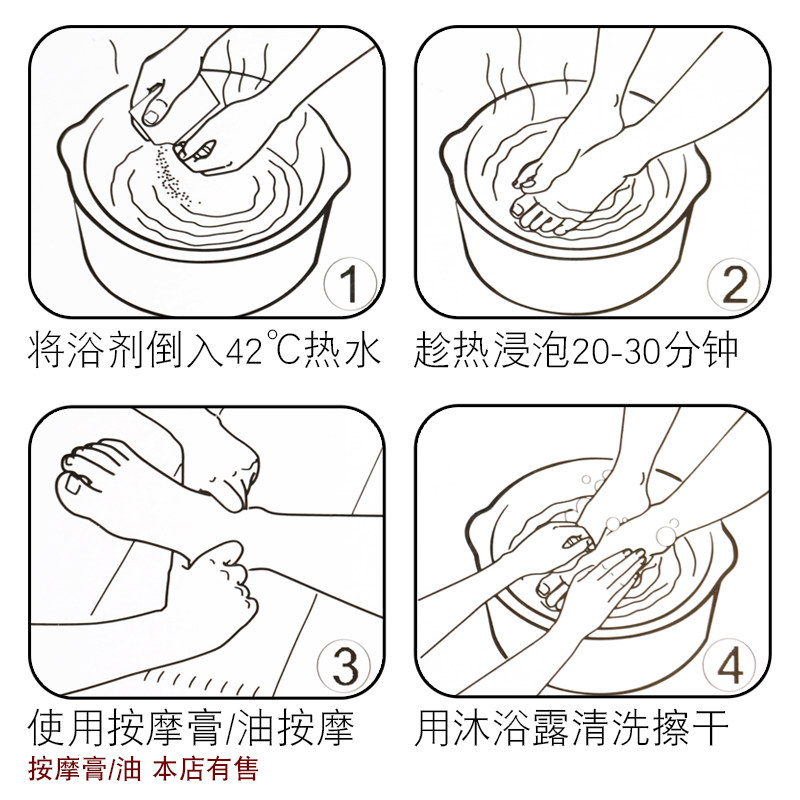 1

将浴剂倒入42℃热水

2

趁热浸泡20-30分钟

3

使用按摩膏/油按摩

按摩膏/油 本店有售

4

用沐浴露清洗擦干