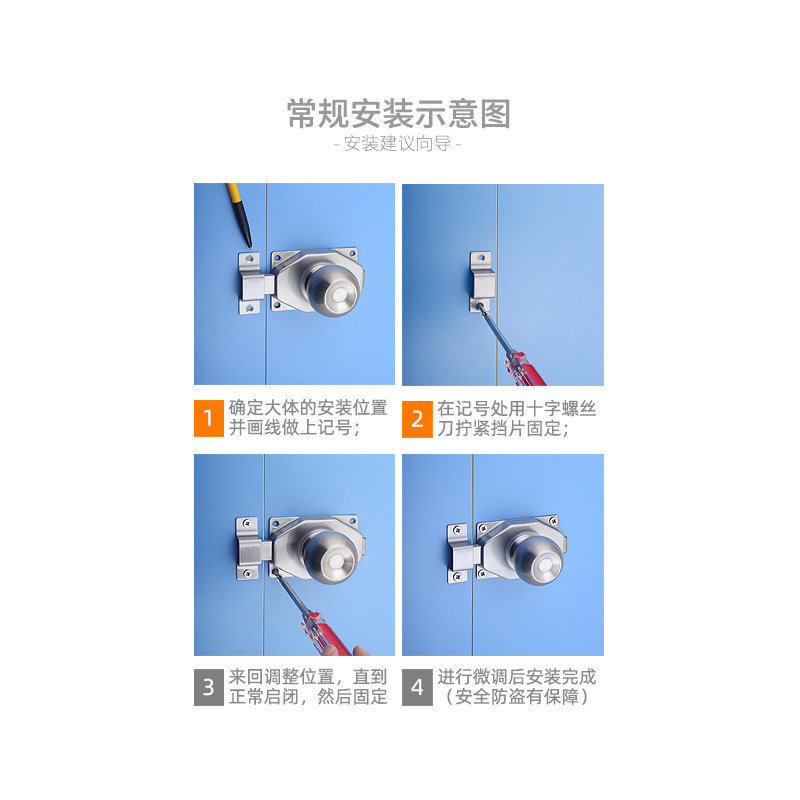 常规安装示意图
- 安装建议向导 -

1 确定大体的安装位置并画线做上记号；

2 在记号处用十字螺丝刀拧紧挡片固定；

3 来回调整位置，直到正常启闭，然后固定

4 进行微调后安装完成（安全防盗有保障）