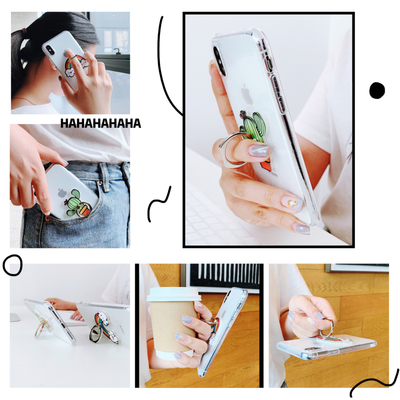 HAHAHAHAHA