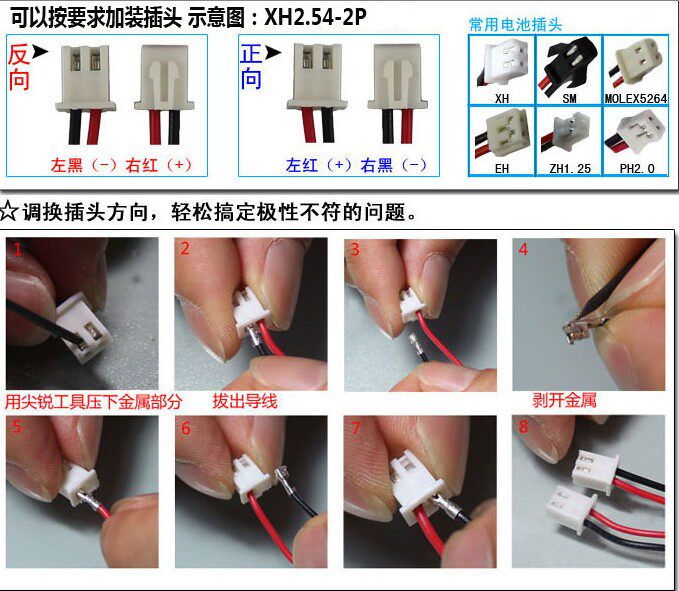 可以按要求加装插头 示意图：XH2.54-2P

反向

左黑（-）右红（+）

正向

左红（+）右黑（-）

常用电池插头

XH
SM
MOLEX5264
EH
ZH1.25
PH2.0

☆调换插头方向，轻松搞定极性不符的问题。

1
2
3
4

用尖锐工具压下金属部分
拔出导线
剥开金属

5
6
7
8