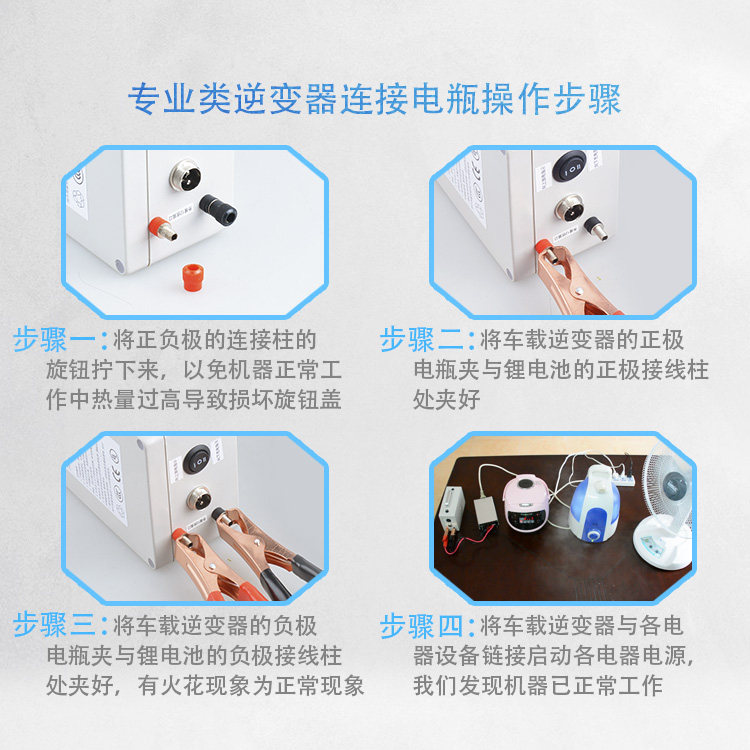 专业类逆变器连接电瓶操作步骤

步骤一：将正负极的连接柱的旋钮拧下来，以免机器正常工作中热量过高导致损坏旋钮盖

步骤二：将车载逆变器的正极电瓶夹与锂电池的正极接线柱处夹好

步骤三：将车载逆变器的负极电瓶夹与锂电池的负极接线柱处夹好，有火花现象为正常现象

步骤四：将车载逆变器与各电器设备链接启动各电器电源，我们发现机器已正常工作