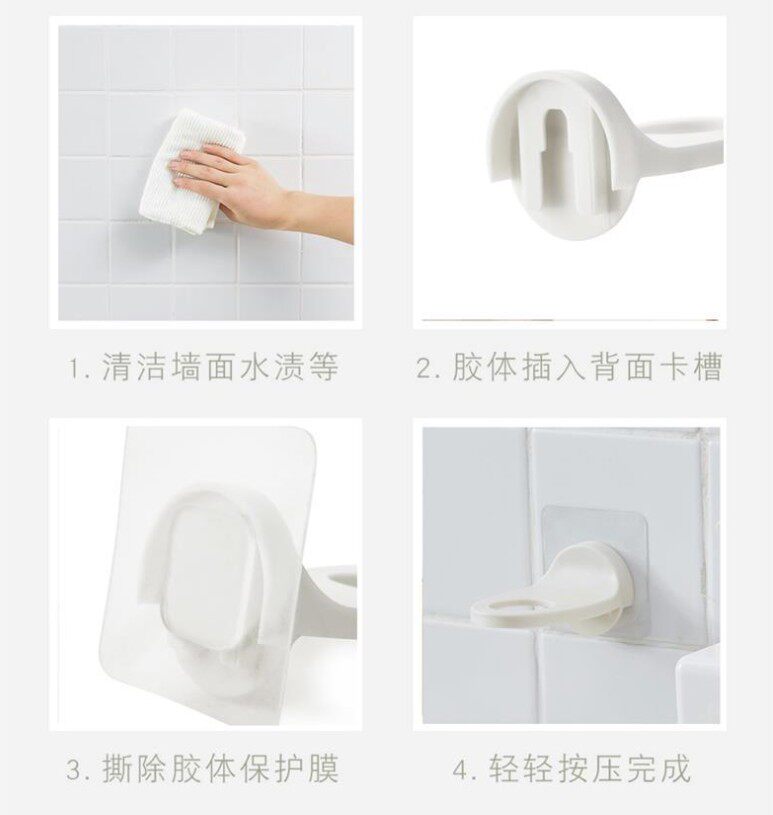 1. 清洁墙面水渍等

2. 胶体插入背面卡槽

3. 撕除胶体保护膜

4. 轻轻按压完成