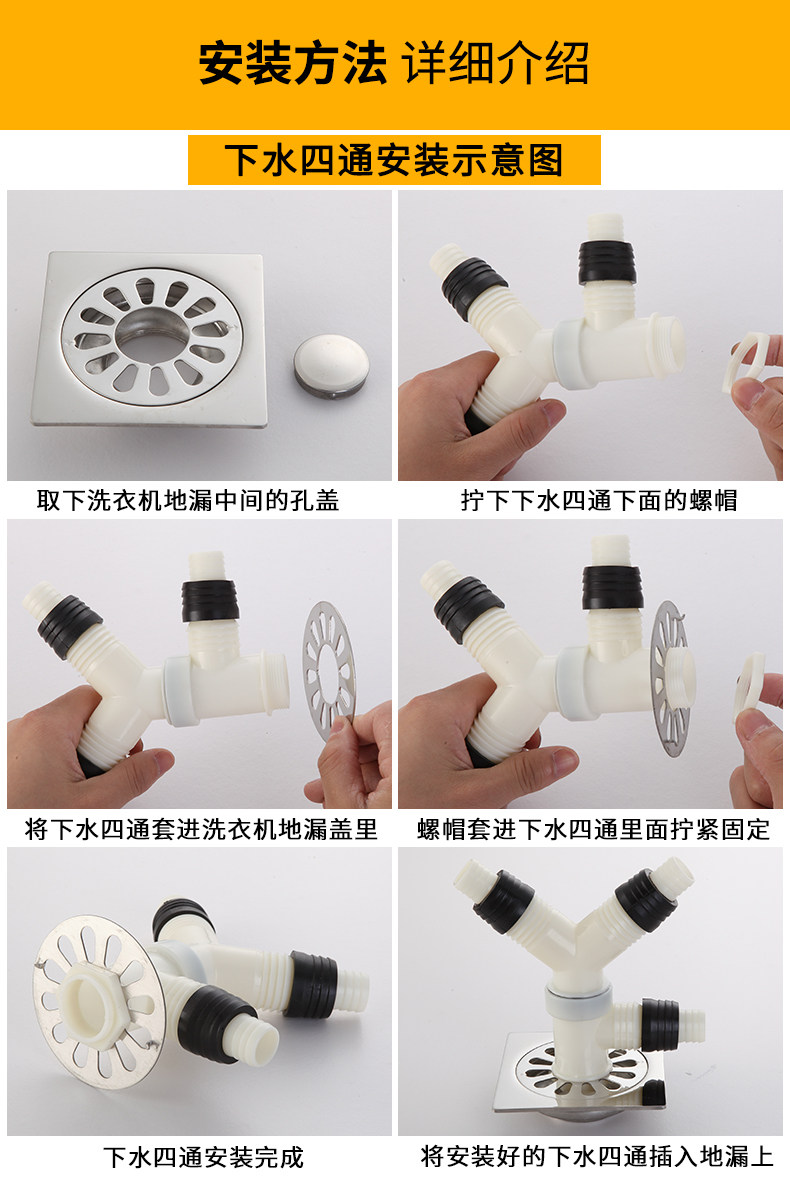 安装方法 详细介绍

下水四通安装示意图

取下洗衣机地漏中间的孔盖

拧下下水四通下面的螺帽

将下水四通套进洗衣机地漏盖里

螺帽套进下水四通里面拧紧固定

下水四通安装完成

将安装好的下水四通插入地漏上