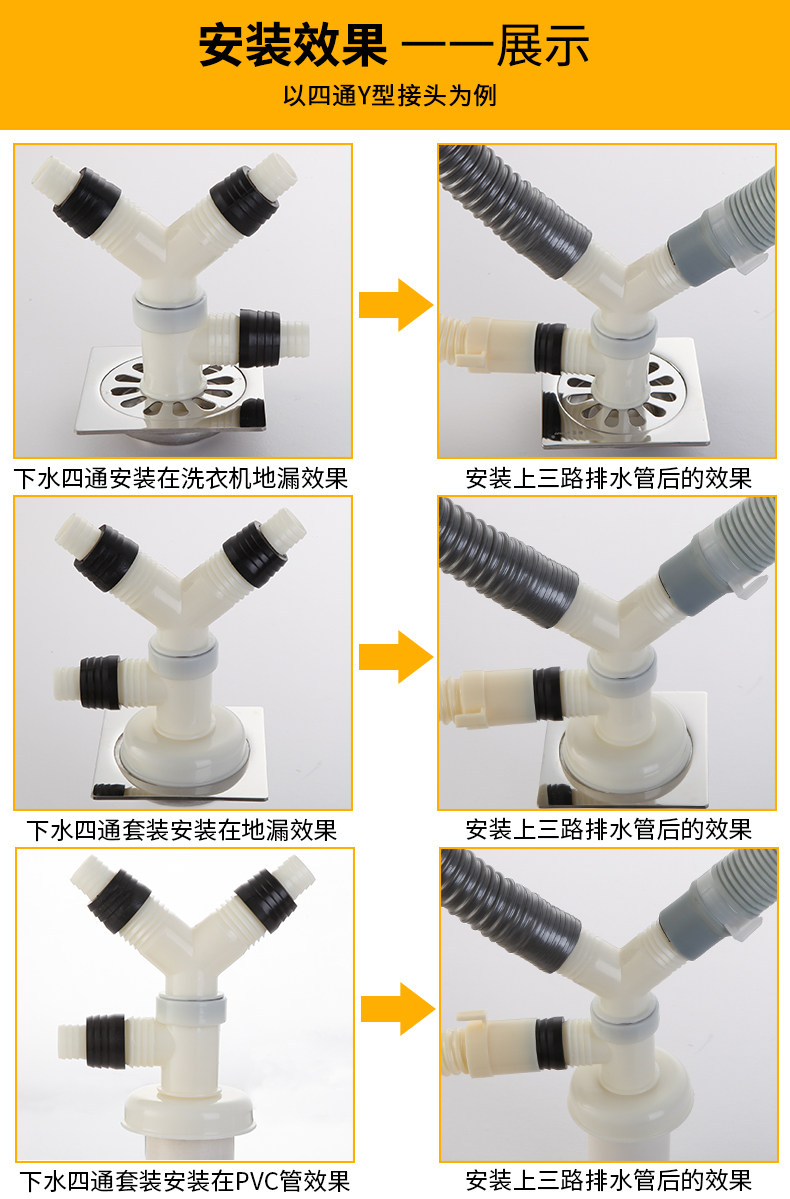 安装效果 ——展示

以四通Y型接头为例

下水四通安装在洗衣机地漏效果

安装上三路排水管后的效果

下水四通套装安装在地漏效果

安装上三路排水管后的效果

下水四通套装安装在PVC管效果

安装上三路排水管后的效果