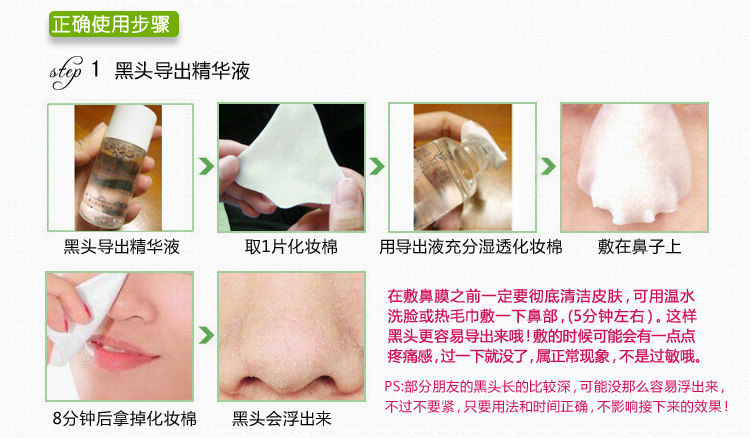 正确使用步骤

step 1 黑头导出精华液

黑头导出精华液

取1片化妆棉

用导出液充分湿透化妆棉

敷在鼻子上

8分钟后拿掉化妆棉

黑头会浮出来

在敷鼻膜之前一定要彻底清洁皮肤，可用温水洗脸或热毛巾敷一下鼻部，(5分钟左右)。这样黑头更容易导出来哦！敷的时候可能会有一点点疼痛感，过一下就没了，属正常现象，不是过敏哦。

PS:部分朋友的黑头长的比较深，可能没那么容易浮出来，不过不要紧，只要用法和时间正确，不影响接下来的效果！