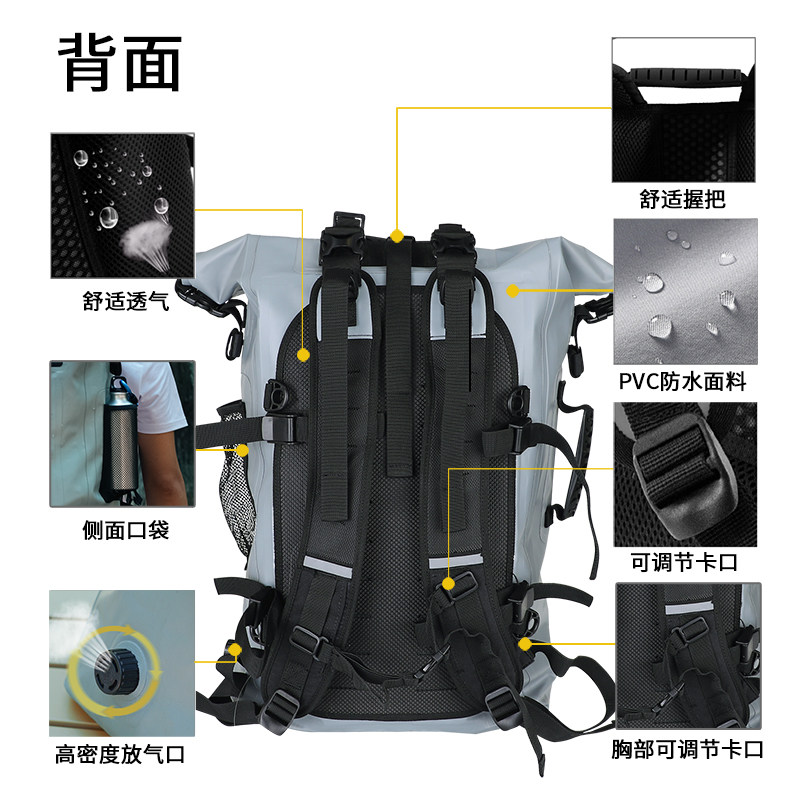 背面

舒适透气

侧面口袋

高密度放气口

舒适握把

PVC防水面料

可调节卡口

胸部可调节卡口