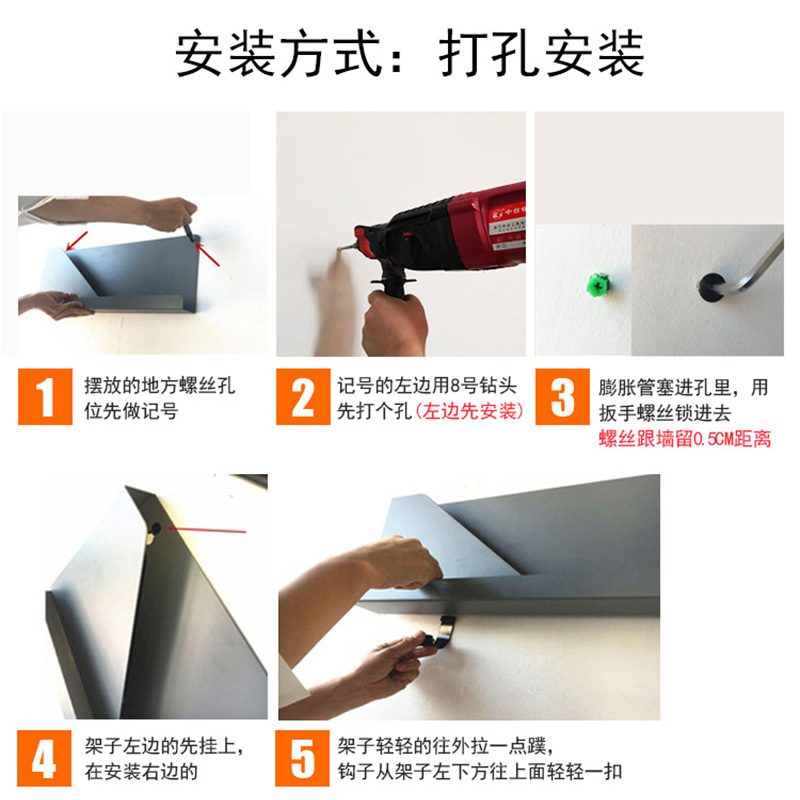 安装方式：打孔安装

1 摆放的地方螺丝孔位先做记号

2 记号的左边用8号钻头先打个孔（左边先安装）

3 膨胀管塞进孔里，用扳手螺丝锁进去
螺丝跟墙留0.5CM距离

4 架子左边的先挂上，在安装右边的

5 架子轻轻的往外拉一点蹼，钩子从架子左下方往上面轻轻一扣