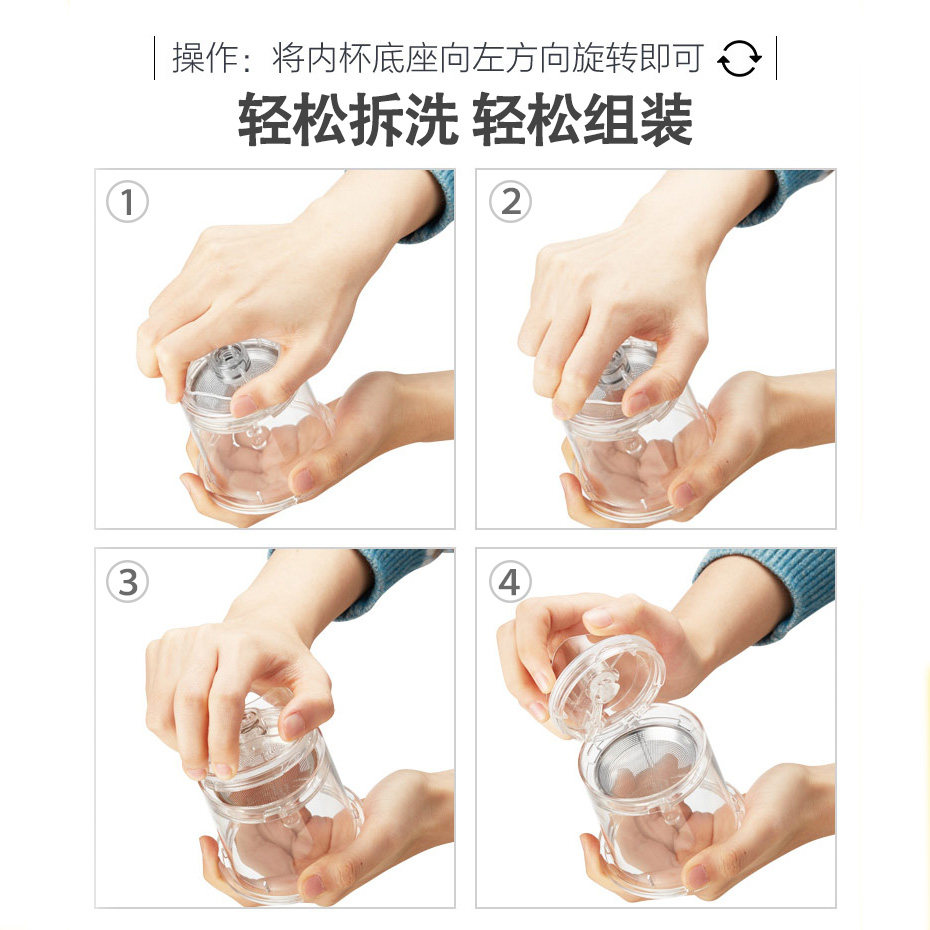 操作：将内杯底座向左方向旋转即可

轻松拆洗 轻松组装

①

②

③

④