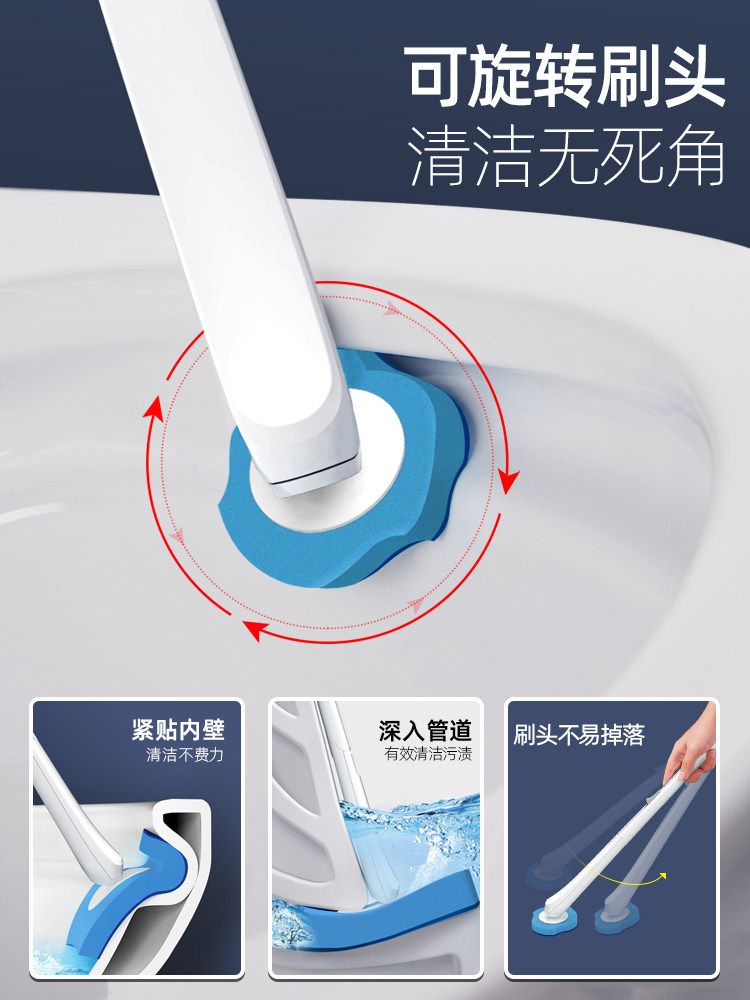 可旋转刷头
清洁无死角

紧贴内壁
清洁不费力

深入管道
有效清洁污渍

刷头不易掉落