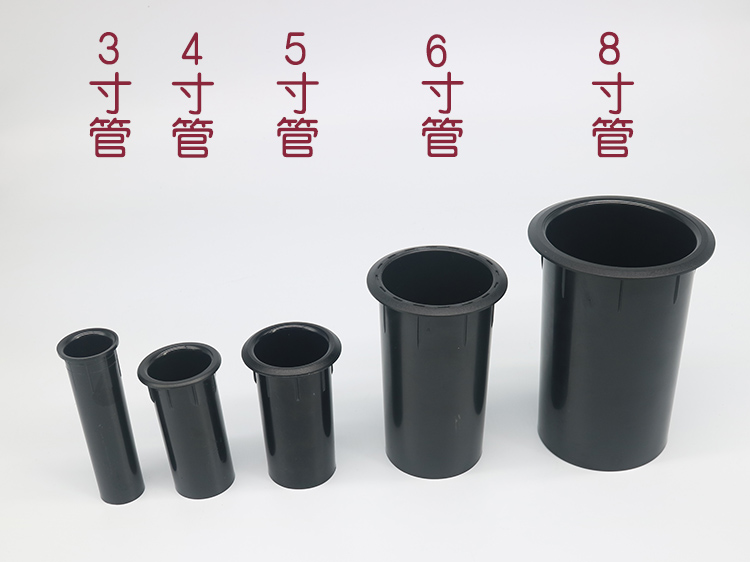 3寸管

4寸管

5寸管

6寸管

8寸管