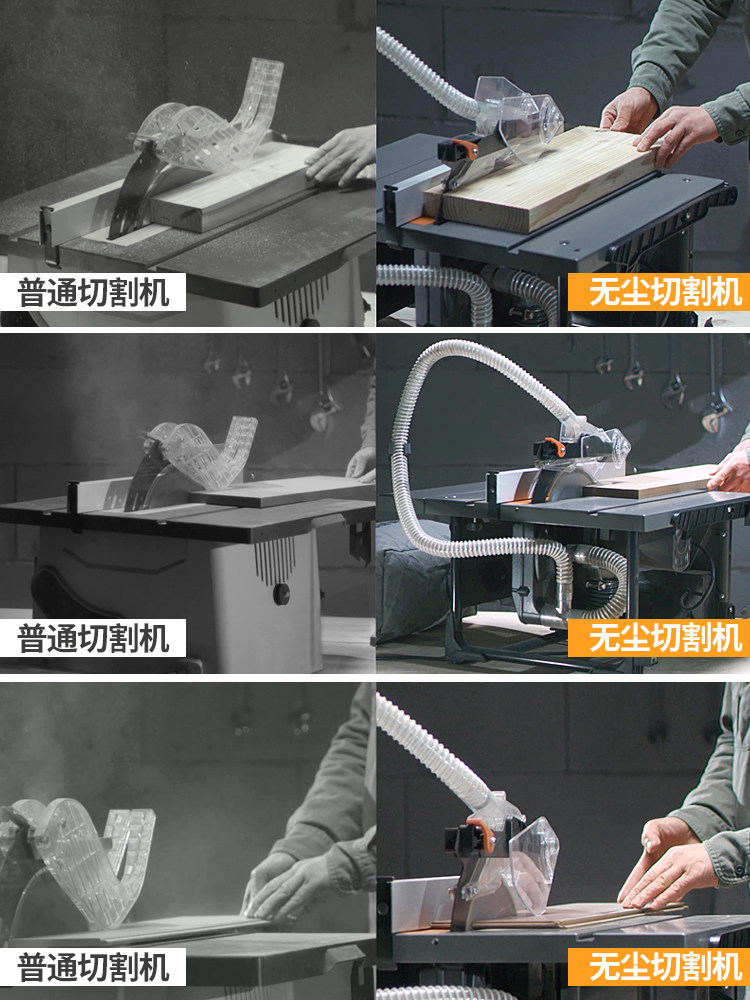 普通切割机

无尘切割机

普通切割机

无尘切割机

普通切割机

无尘切割机