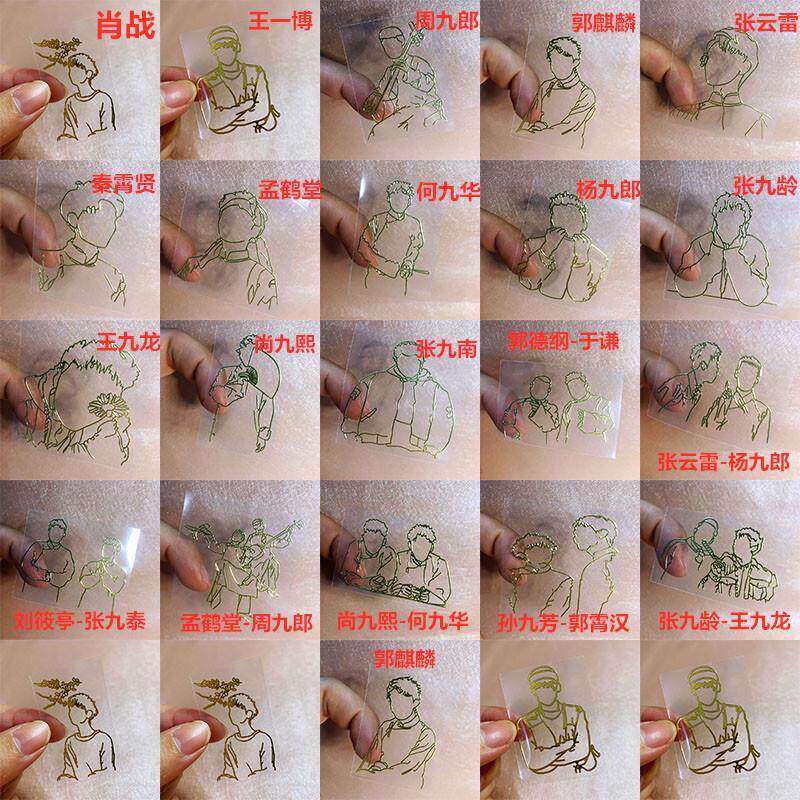 肖战
王一博
周九郎
郭麒麟
张云雷
秦霄贤
孟鹤堂
何九华
杨九郎
张九龄
王九龙
尚九熙
张九南
郭德纲-于谦
张云雷-杨九郎
刘筱亭-张九泰
孟鹤堂-周九郎
尚九熙-何九华
孙九芳-郭霄汉
张九龄-王九龙
郭麒麟