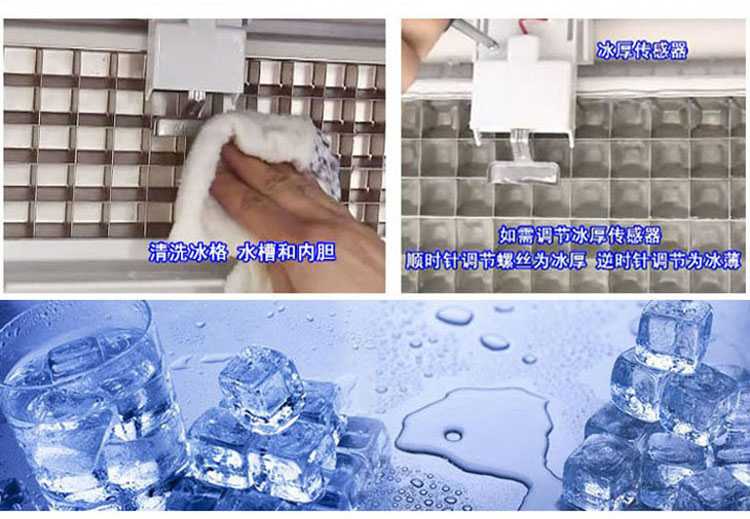 清洗冰格 水槽和内胆

冰厚传感器

如需调节冰厚传感器
顺时针调节螺丝为冰厚 逆时针调节为冰薄