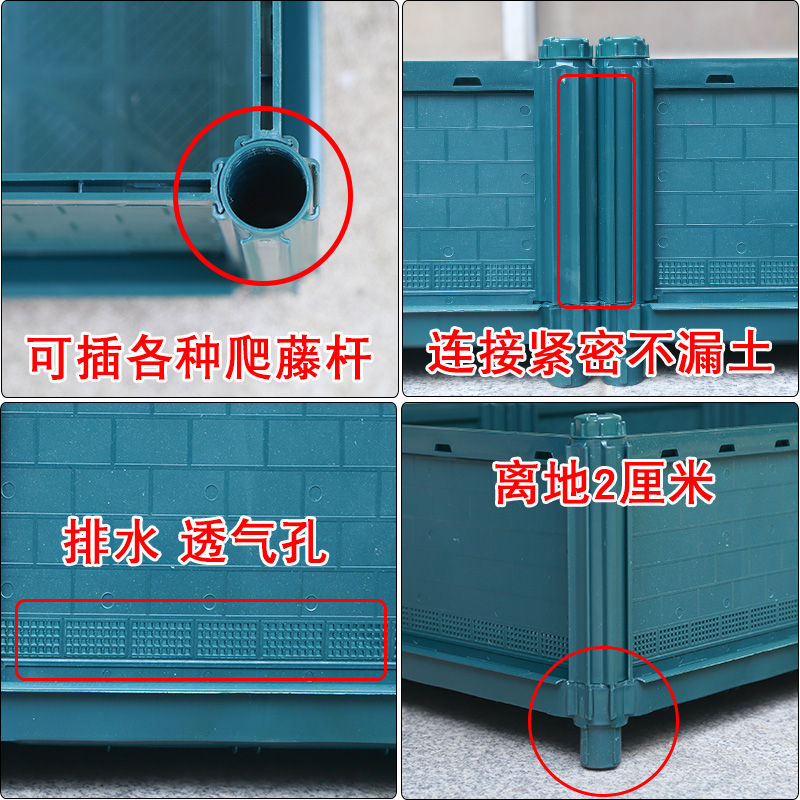 可插各种爬藤杆

连接紧密不漏土

排水 透气孔

离地2厘米