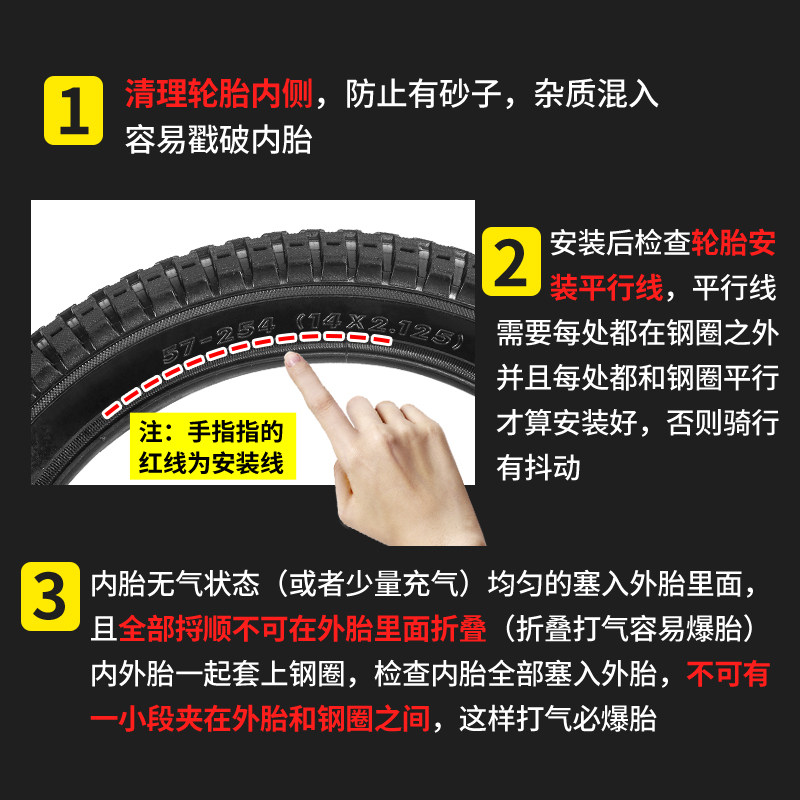 1 清理轮胎内侧，防止有砂子，杂质混入容易戳破内胎

57-254 (14X2.125)

注：手指指的红线为安装线

2 安装后检查轮胎安装平行线，平行线需要每处都在钢圈之外并且每处都和钢圈平行才算安装好，否则骑行有抖动

3 内胎无气状态（或者少量充气）均匀的塞入外胎里面，且全部捋顺不可在外胎里面折叠（折叠打气容易爆胎）内外胎一起套上钢圈，检查内胎全部塞入外胎，不可有一小段夹在外胎和钢圈之间，这样打气必爆胎