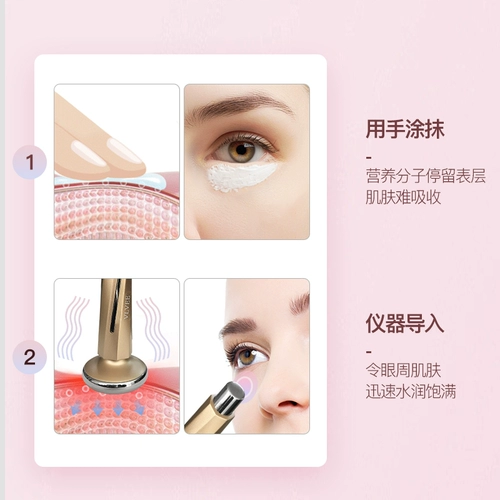 1

用手涂抹

-

营养分子停留表层
肌肤难吸收

2

VEVEE

仪器导入

-

令眼周肌肤
迅速水润饱满