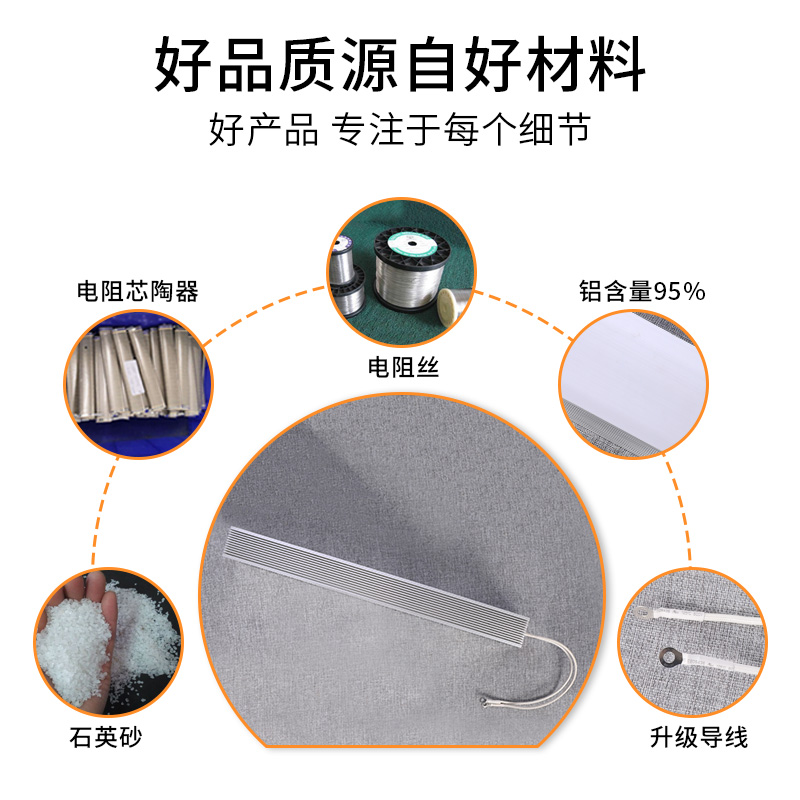 好品质源自好材料

好产品 专注于每个细节

电阻芯陶器

电阻丝

铝含量95%

石英砂

升级导线