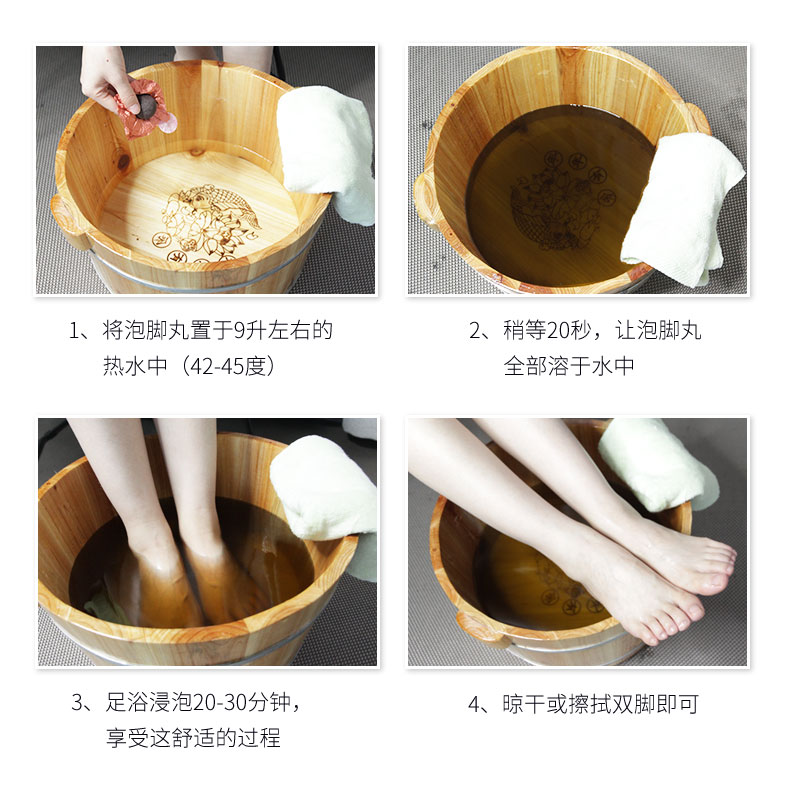 1、将泡脚丸置于9升左右的热水中（42-45度）

2、稍等20秒，让泡脚丸全部溶于水中

3、足浴浸泡20-30分钟，享受这舒适的过程

4、晾干或擦拭双脚即可