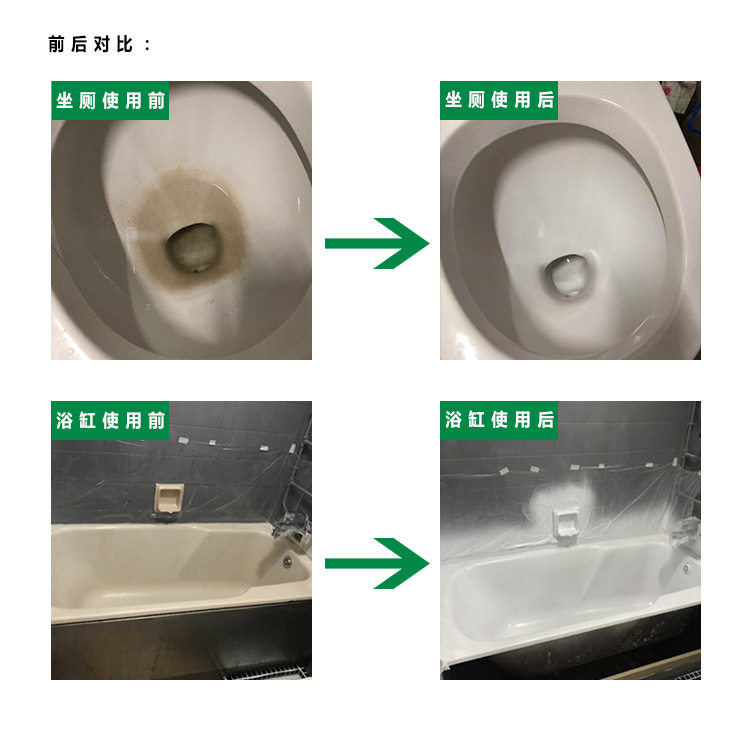 前后对比：

坐厕使用前

坐厕使用后

浴缸使用前

浴缸使用后