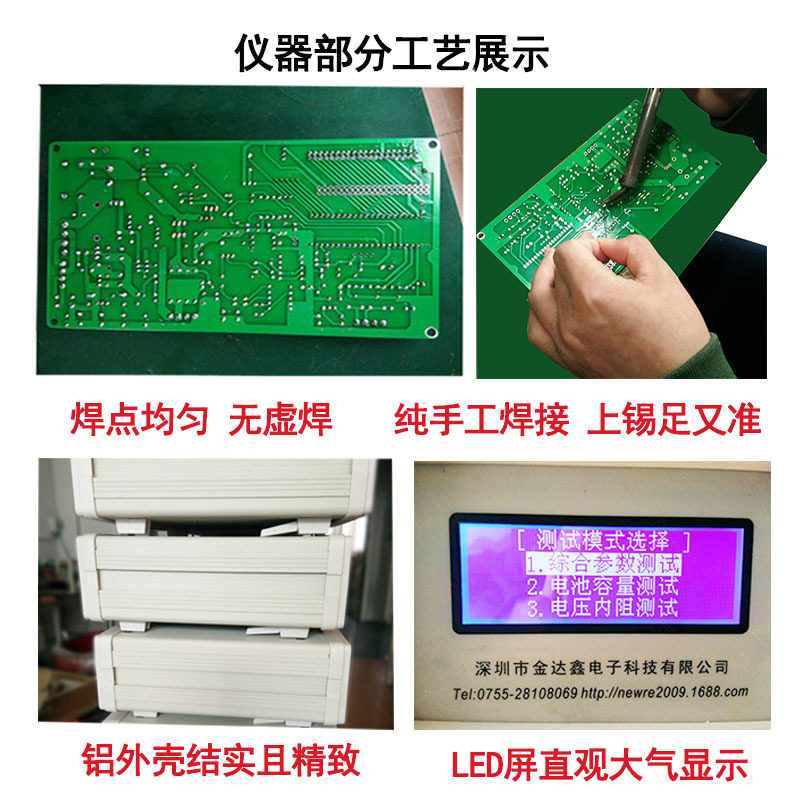 仪器部分工艺展示

焊点均匀 无虚焊

纯手工焊接 上锡足又准

[ 测试模式选择 ]
1. 综合参数测试
2. 电池容量测试
3. 电压内阻测试

深圳市金达鑫电子科技有限公司
Tel:0755-28108069 http://newre2009.1688.com

铝外壳结实且精致

LED屏直观大气显示