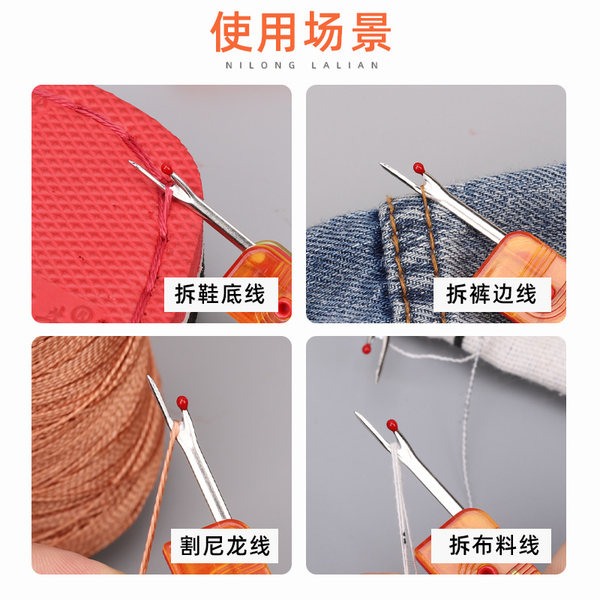 使用场景
NILONG LALIAN

拆鞋底线

拆裤边线

割尼龙线

拆布料线