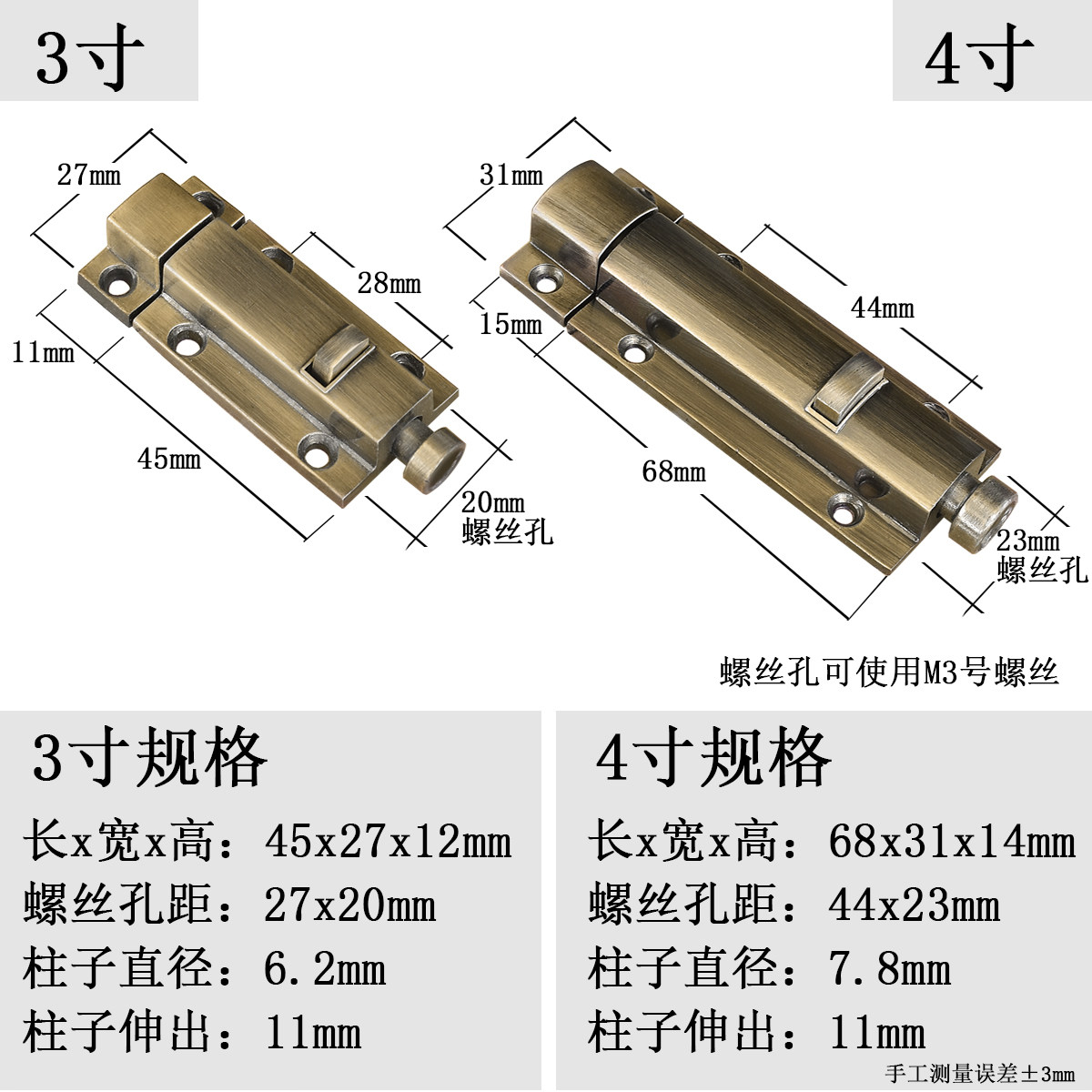 3寸

4寸

27mm

28mm

11mm

45mm

20mm
螺丝孔

31mm

44mm

15mm

68mm

23mm
螺丝孔

螺丝孔可使用M3号螺丝

3寸规格

长x宽x高：45x27x12mm

螺丝孔距：27x20mm

柱子直径：6.2mm

柱子伸出：11mm

4寸规格

长x宽x高：68x31x14mm

螺丝孔距：44x23mm

柱子直径：7.8mm

柱子伸出：11mm

手工测量误差±3mm