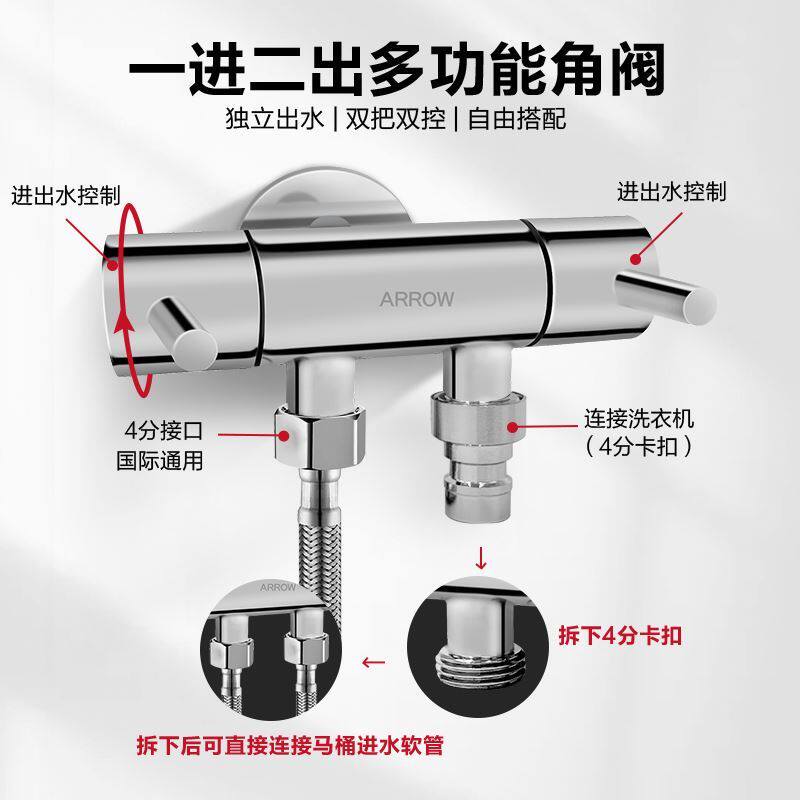 一进二出多功能角阀

独立出水 | 双把双控 | 自由搭配

进出水控制

进出水控制

ARROW

4分接口
国际通用

连接洗衣机
（4分卡扣）

ARROW

拆下4分卡扣

拆下后可直接连接马桶进水软管