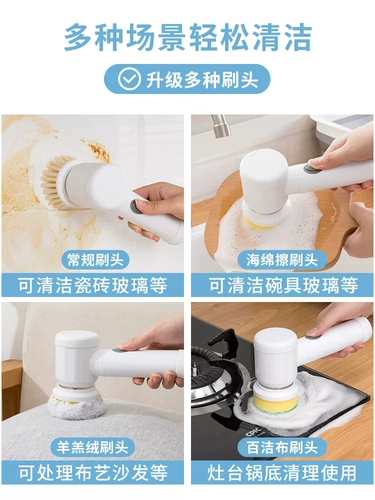 多种场景轻松清洁

升级多种刷头

常规刷头
可清洁瓷砖玻璃等

海绵擦刷头
可清洁碗具玻璃等

羊羔绒刷头
可处理布艺沙发等

百洁布刷头
灶台锅底清理使用