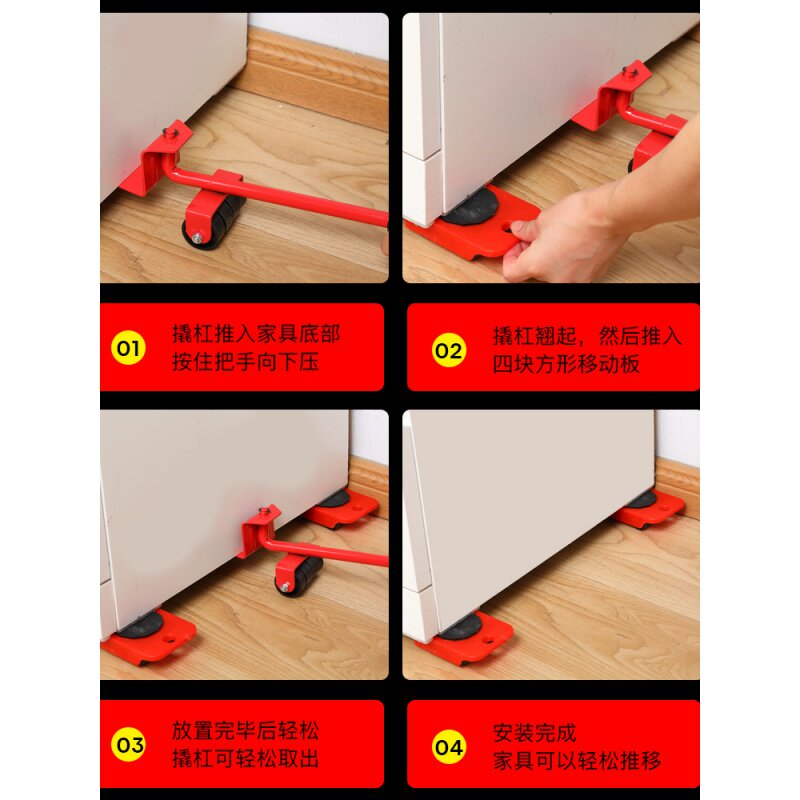 01 撬杠推入家具底部
按住把手向下压

02 撬杠翘起，然后推入
四块方形移动板

03 放置完毕后轻松
撬杠可轻松取出

04 安装完成
家具可以轻松推移