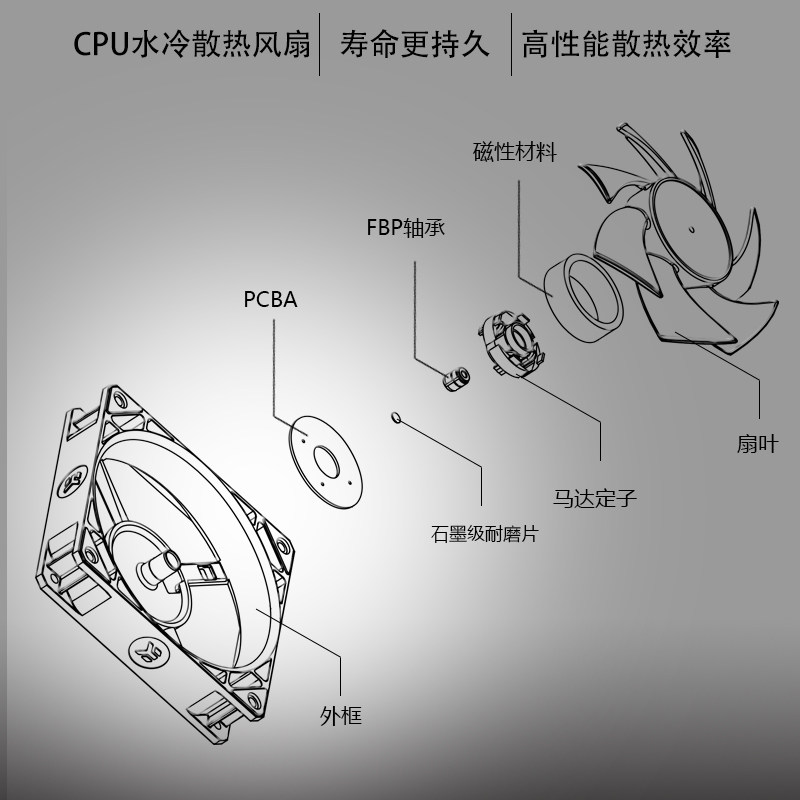 CPU水冷散热风扇 | 寿命更持久 | 高性能散热效率

磁性材料

FBP轴承

PCBA

扇叶

马达定子

石墨级耐磨片

外框