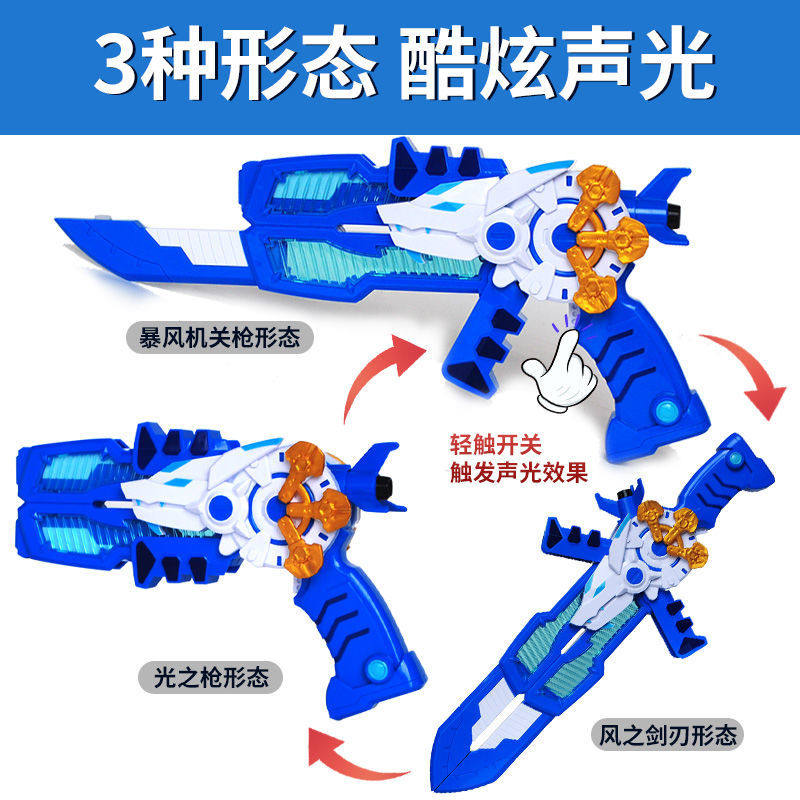 3种形态 酷炫声光

暴风机关枪形态

轻触开关
触发声光效果

光之枪形态

风之剑刃形态