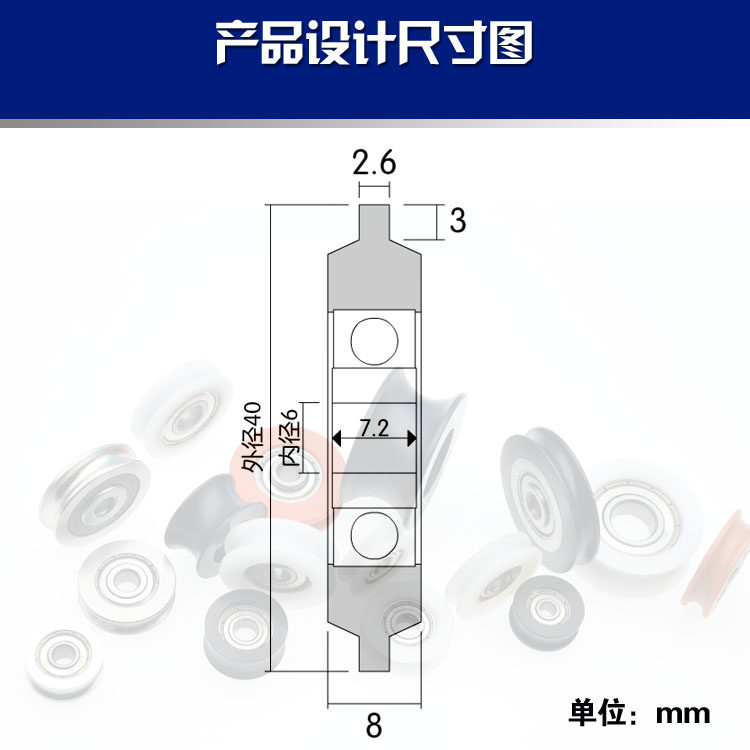 产品设计尺寸图

2.6

3

外径40

内径6

7.2

8

单位：mm