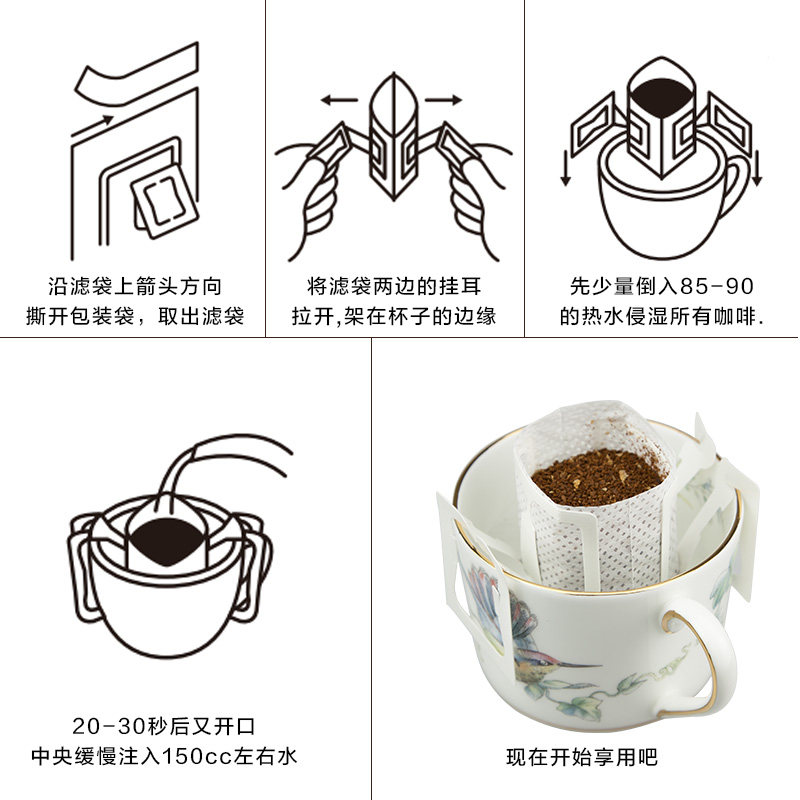 沿滤袋上箭头方向
撕开包装袋，取出滤袋

将滤袋两边的挂耳
拉开,架在杯子的边缘

先少量倒入85-90
的热水侵湿所有咖啡.

20-30秒后又开口
中央缓慢注入150cc左右水

现在开始享用吧