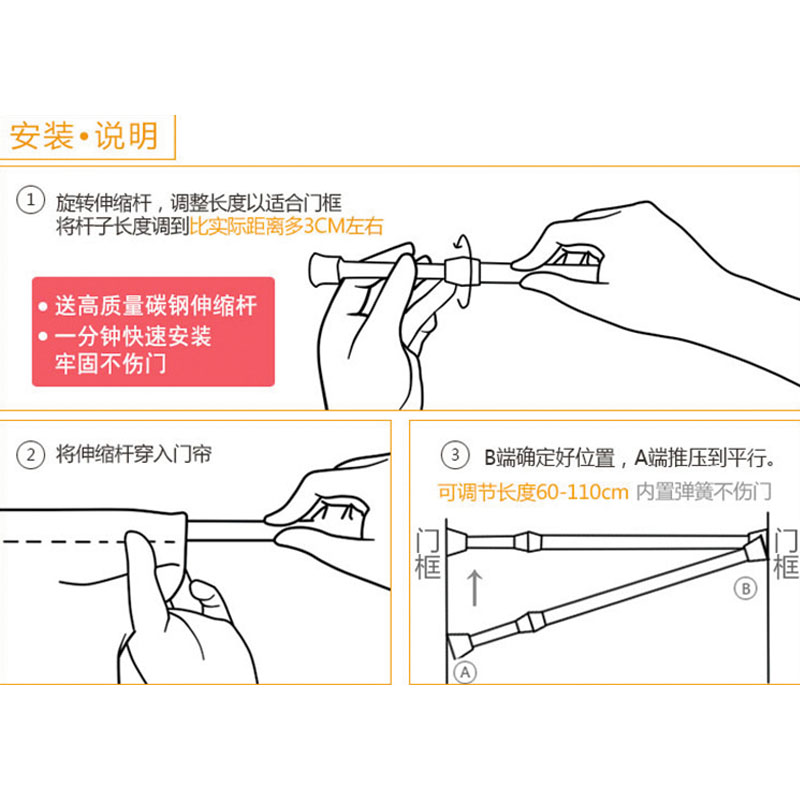 安装•说明

① 旋转伸缩杆，调整长度以适合门框
将杆子长度调到比实际距离多3CM左右

• 送高质量碳钢伸缩杆
• 一分钟快速安装
牢固不伤门

② 将伸缩杆穿入门帘

③ B端确定好位置，A端推压到平行。
可调节长度60-110cm 内置弹簧不伤门

门框

门框

B

A