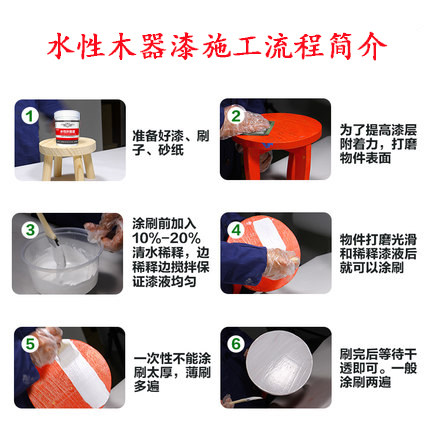 水性木器漆施工流程简介

1

准备好漆、刷子、砂纸

2

为了提高漆层附着力，打磨物件表面

3

涂刷前加入10%-20%清水稀释，边稀释边搅拌保证漆液均匀

4

物件打磨光滑和稀释漆液后就可以涂刷

5

一次性不能涂刷太厚，薄刷多遍

6

刷完后等待干透即可。一般涂刷两遍