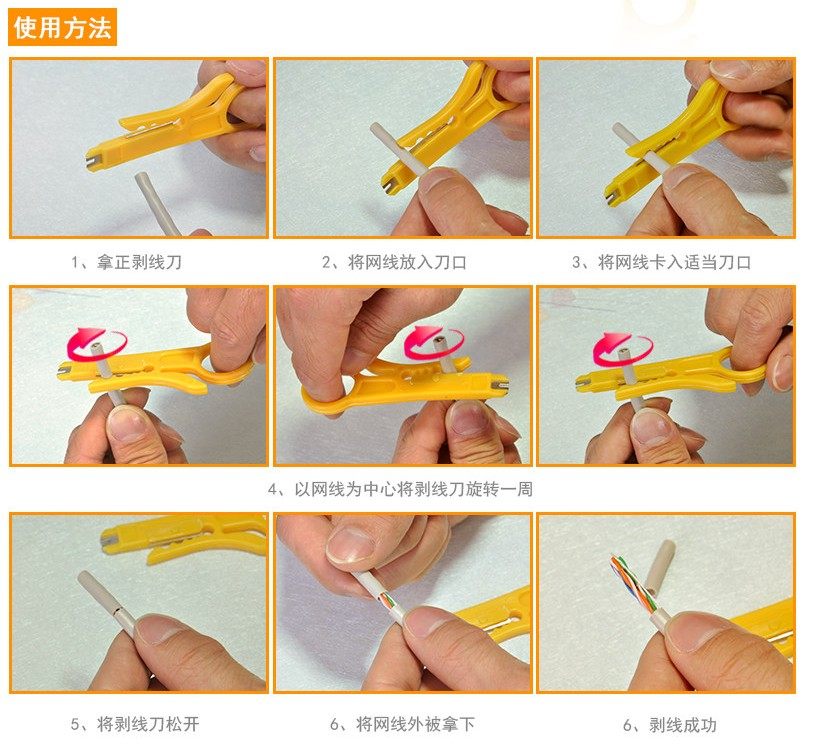 使用方法

1、拿正剥线刀

2、将网线放入刀口

3、将网线卡入适当刀口

4、以网线为中心将剥线刀旋转一周

5、将剥线刀松开

6、将网线外被拿下

6、剥线成功