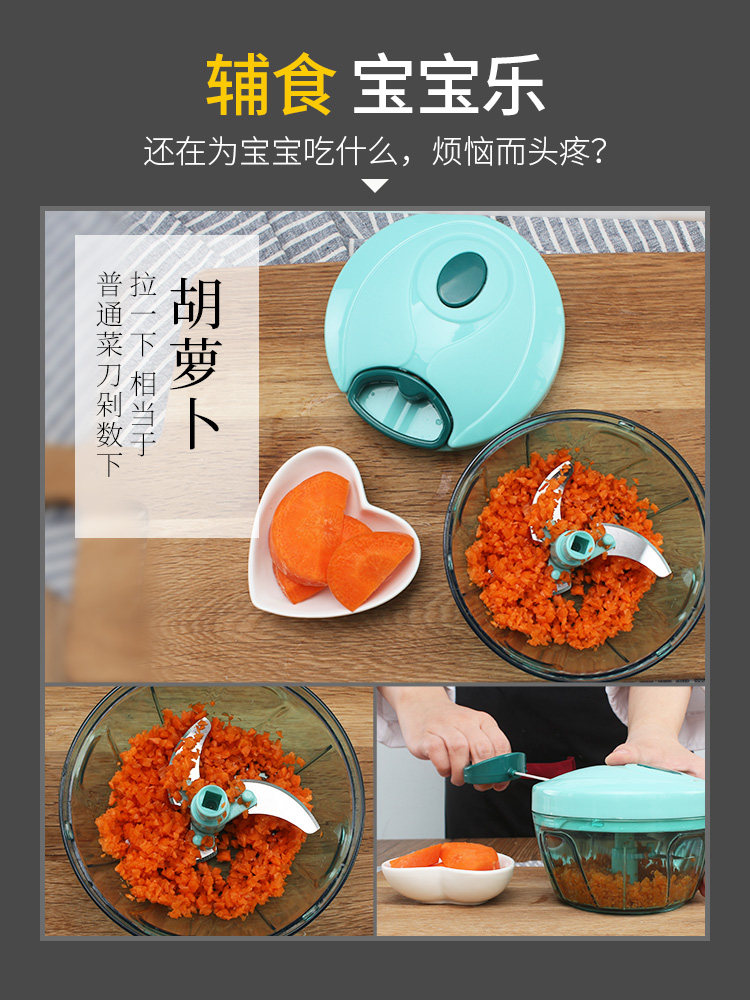 辅食 宝宝乐

还在为宝宝吃什么，烦恼而头疼？

胡萝卜

拉一下 相当于

普通菜刀剁数下